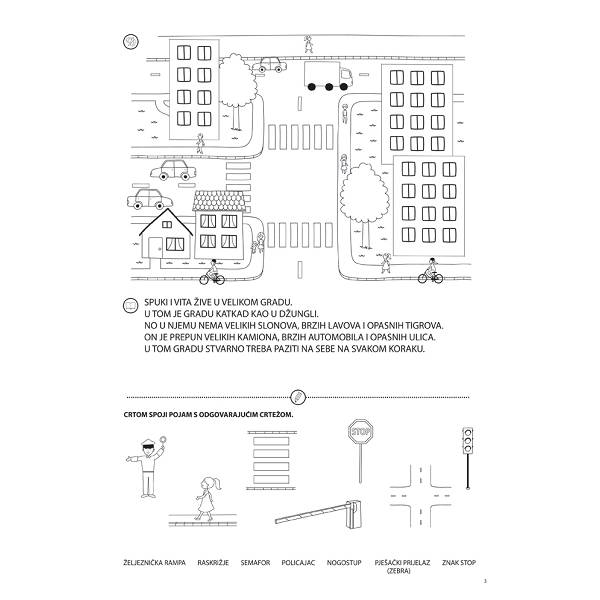 SPUKI I VITA ŽIVE U VELIKOM GRADU.
U TOM JE GRADU KATKAD KAO U DŽUNGLI.
NO U NJEMU NEMA VELIKIH SLONOVA, BRZIH LAVOVA I OPASNIH TIGROVA.
ON JE PREPUN VELIKIH KAMIONA, BRZIH AUTOMOBILA I OPASNIH ULICA.
U TOM GRADU STVARNO TREBA PAZITI NA SEBE NA SVAKOM KORAKU.

CRTOM SPOJI POJAM S ODGOVARAJUĆIM CRTEŽOM.

STOP

ŽELJEZNIČKA RAMPA RASKRIŽJE SEMAFOR POLICAJAC NOGOSTUP PJEŠAČKI PRIJELAZ (ZEBRA) ZNAK STOP

3