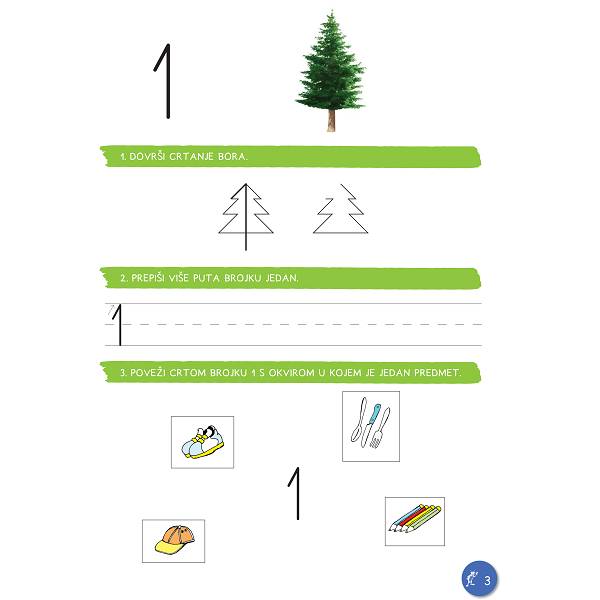 1

1. DOVRŠI CRTANJE BORA.

2. PREPIŠI VIŠE PUTA BROJKU JEDAN.

1

3. POVEŽI CRTOM BROJKU 1 S OKVIROM U KOJEM JE JEDAN PREDMET.

1

3