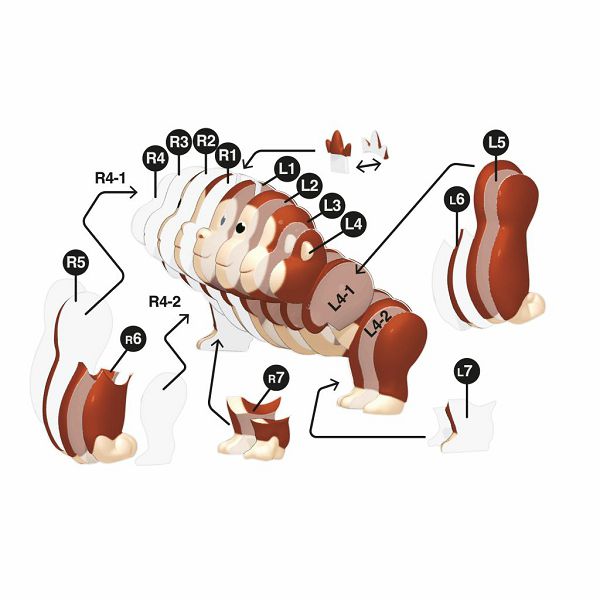 R4 R3 R2 R1

L1

L2

L3

L4

L5

L6

R4-1

R5

R4-2

R6

L4-1

L4-2

R7

L7